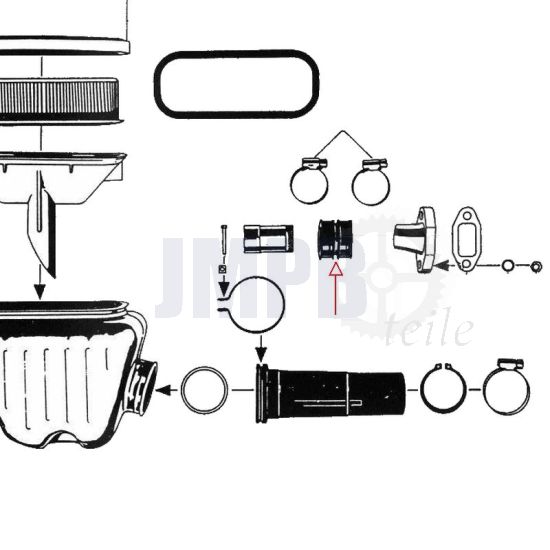 JMPB teile