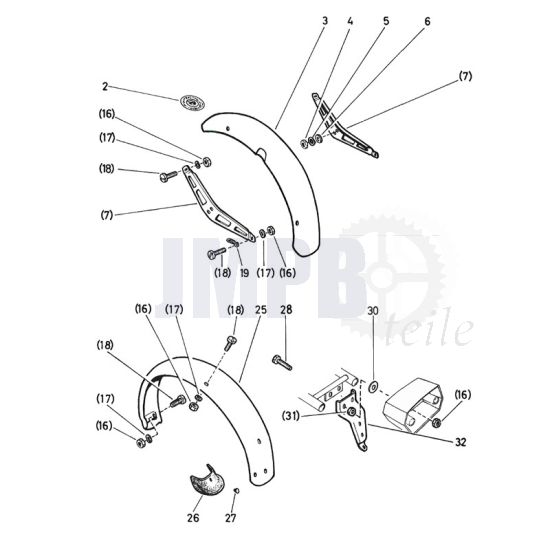 3
4
5
6
(7)
2
(16)
(17)
(18)
(7)
(18)
19
(17)
(16)
JMPB
teile
(16)
(17)
(18)
25
28
30
(18)
(17)
(16)
(31)
(16)
32
26
27